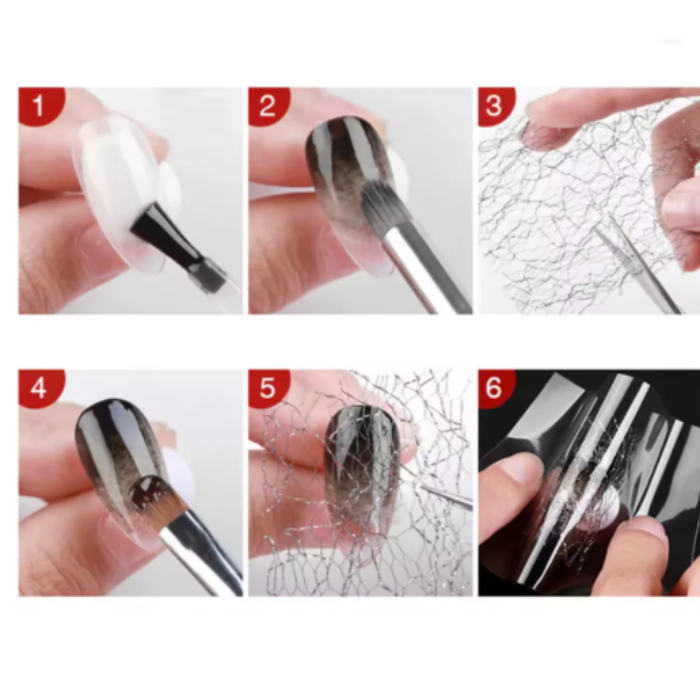 1
2
3
4
5
6